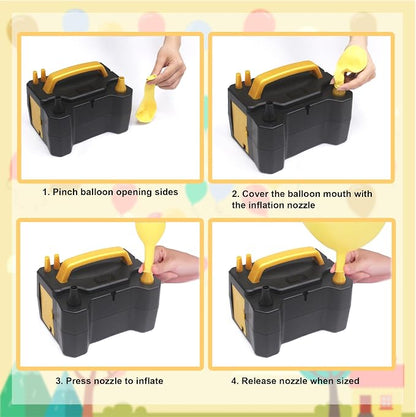 1. Pinch balloon opening sides

2. Cover the balloon mouth with the inflation nozzle

3. Press nozzle to inflate

4. Release nozzle when sized