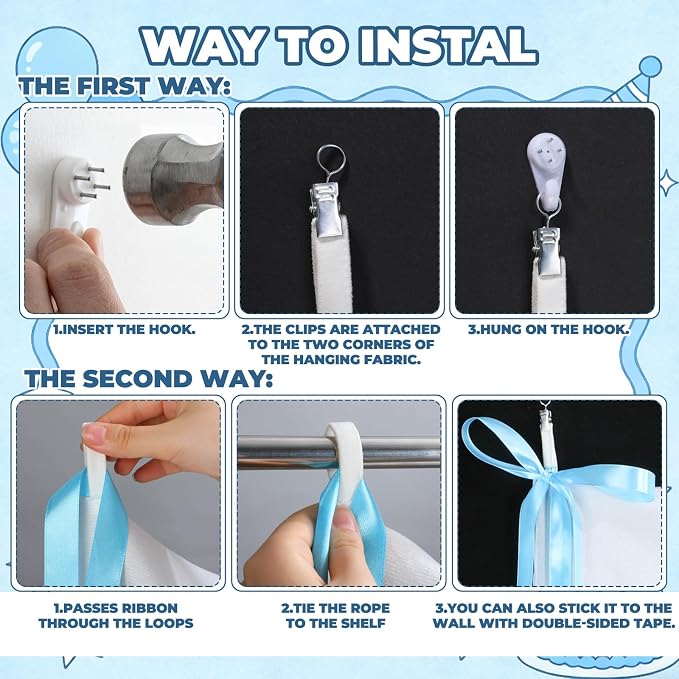 WAY TO INSTAL

THE FIRST WAY:

1.INSERT THE HOOK.

2.THE CLIPS ARE ATTACHED TO THE TWO CORNERS OF THE HANGING FABRIC.

3.HUNG ON THE HOOK.

THE SECOND WAY:

1.PASSES RIBBON THROUGH THE LOOPS

2.TIE THE ROPE TO THE SHELF

3.YOU CAN ALSO STICK IT TO THE WALL WITH DOUBLE-SIDED TAPE.