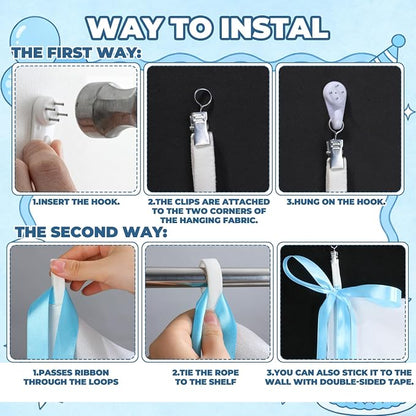 WAY TO INSTAL

THE FIRST WAY:

1.INSERT THE HOOK.

2.THE CLIPS ARE ATTACHED TO THE TWO CORNERS OF THE HANGING FABRIC.

3.HUNG ON THE HOOK.

THE SECOND WAY:

1.PASSES RIBBON THROUGH THE LOOPS

2.TIE THE ROPE TO THE SHELF

3.YOU CAN ALSO STICK IT TO THE WALL WITH DOUBLE-SIDED TAPE.