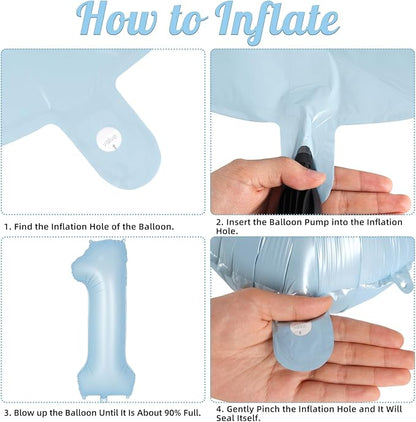 How to Inflate

1. Find the Inflation Hole of the Balloon.

2. Insert the Balloon Pump into the Inflation Hole.

3. Blow up the Balloon Until It Is About 90% Full.

4. Gently Pinch the Inflation Hole and It Will Seal Itself.