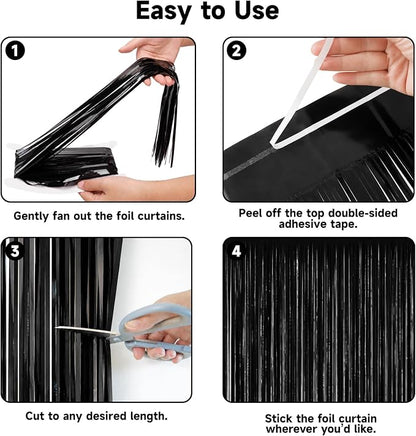 Easy to Use

1

Gently fan out the foil curtains.

2

Peel off the top double-sided adhesive tape.

3

Cut to any desired length.

4

Stick the foil curtain wherever you'd like.