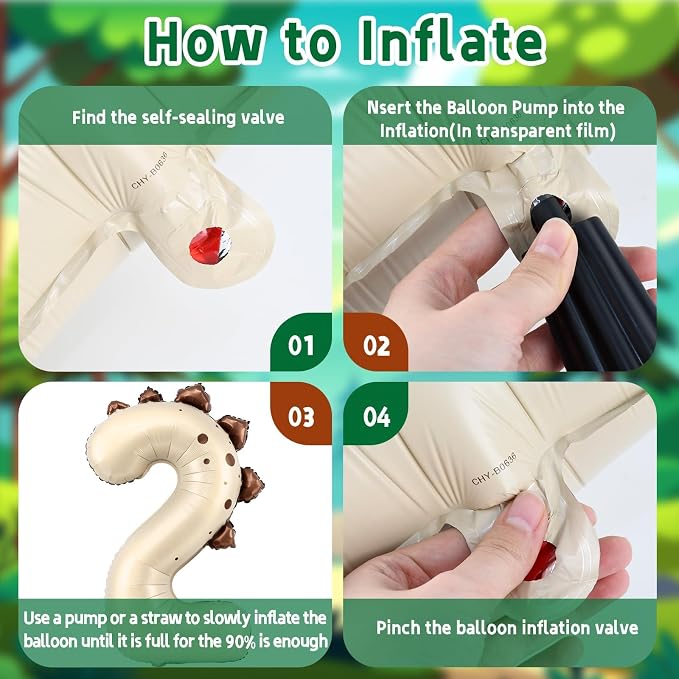 How to Inflate

Find the self-sealing valve

CHY-B0636

01

Nsert the Balloon Pump into the Inflation(In transparent film)

02

03

Use a pump or a straw to slowly inflate the balloon until it is full for the 90% is enough

04

CHY-B0636

Pinch the balloon inflation valve