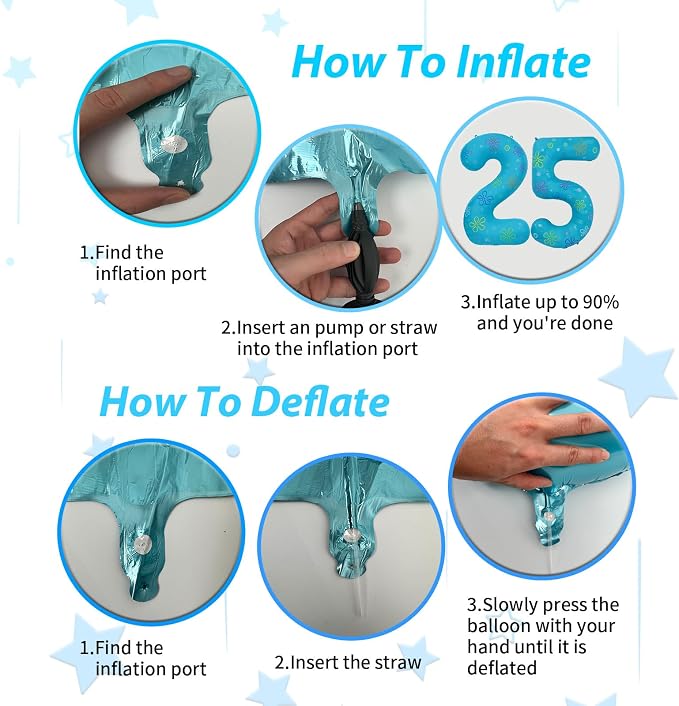 How To Inflate

25

1.Find the inflation port

2.Insert an pump or straw into the inflation port

3.Inflate up to 90% and you're done

How To Deflate

1.Find the inflation port

2.Insert the straw

3.Slowly press the balloon with your hand until it is deflated