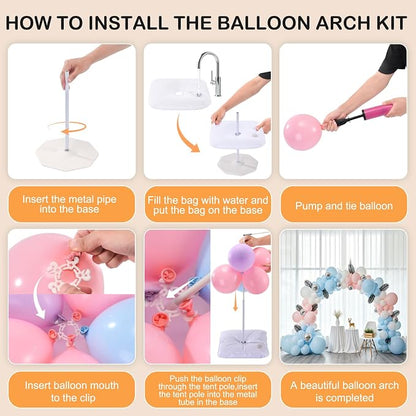 HOW TO INSTALL THE BALLOON ARCH KIT

Insert the metal pipe into the base

Fill the bag with water and put the bag on the base

Pump and tie balloon

Insert balloon mouth to the clip

Push the balloon clip through the tent pole,insert the tent pole into the metal tube in the base

A beautiful balloon arch is completed