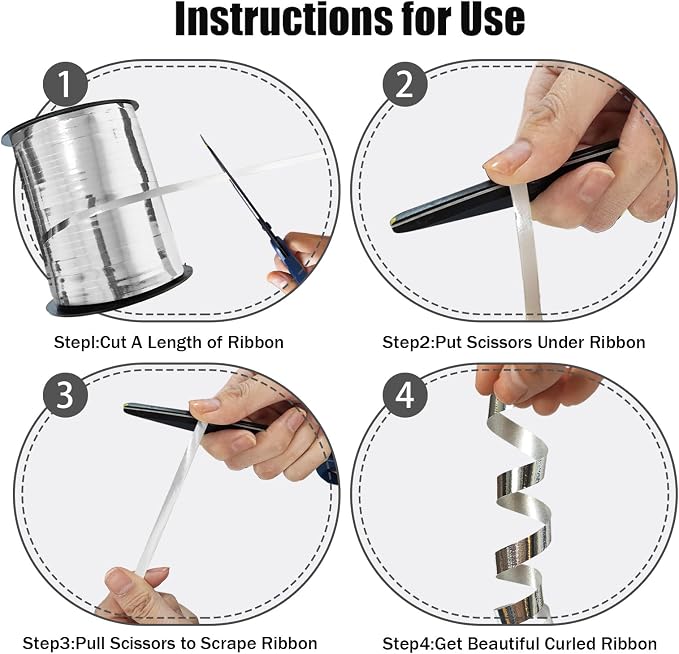 Instructions for Use

1

Stepl:Cut A Length of Ribbon

2

Step2:Put Scissors Under Ribbon

3

Step3:Pull Scissors to Scrape Ribbon

4

Step4:Get Beautiful Curled Ribbon