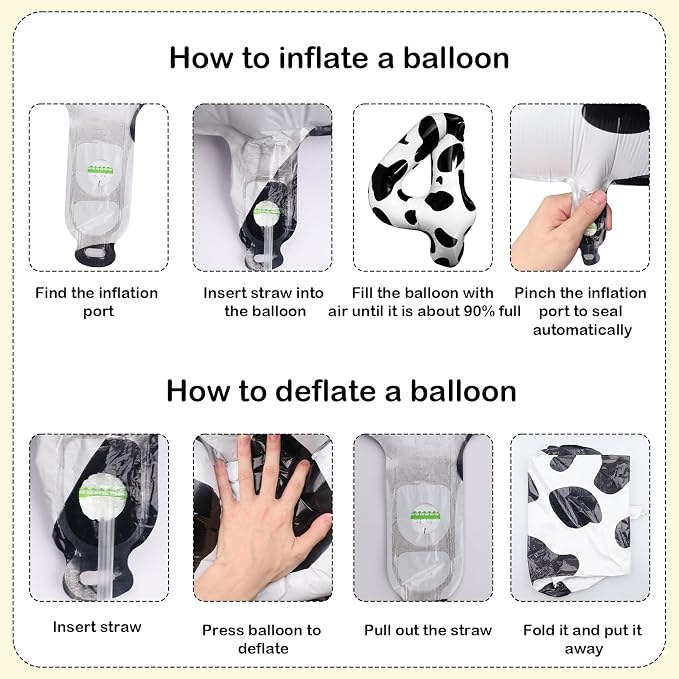 How to inflate a balloon

Find the inflation port

Insert straw into the balloon

Fill the balloon with air until it is about 90% full

Pinch the inflation port to seal automatically

How to deflate a balloon

Insert straw

Press balloon to deflate

Pull out the straw

Fold it and put it away