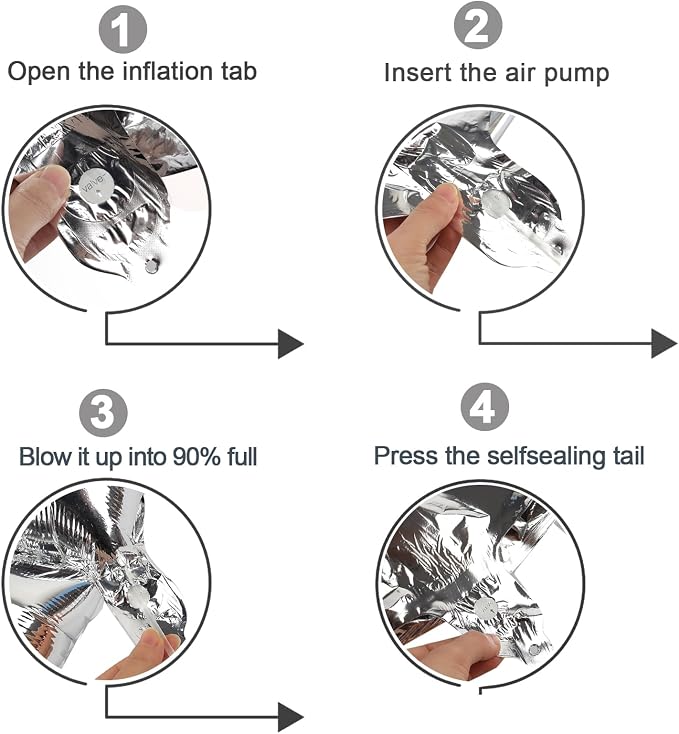 1
Open the inflation tab

valve

2
Insert the air pump

3
Blow it up into 90% full

4
Press the selfsealing tail