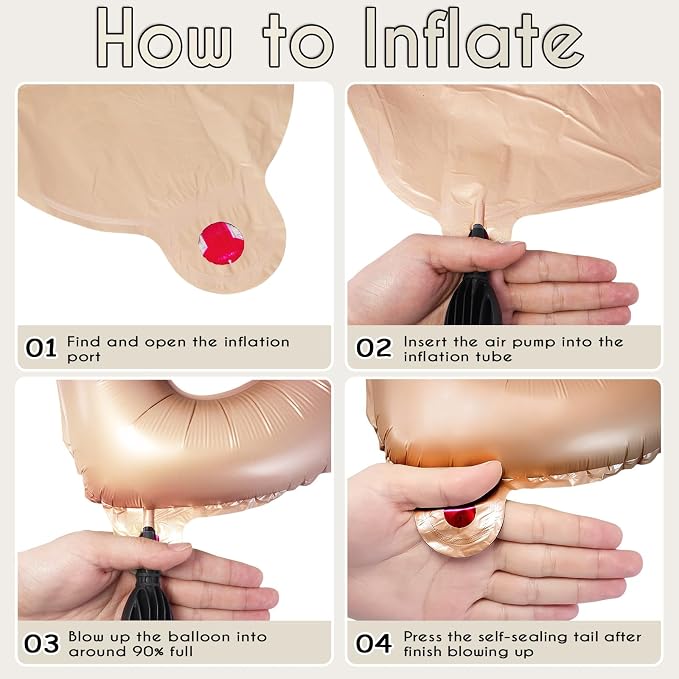 How to Inflate

01 Find and open the inflation port

02 Insert the air pump into the inflation tube

03 Blow up the balloon into around 90% full

04 Press the self-sealing tail after finish blowing up