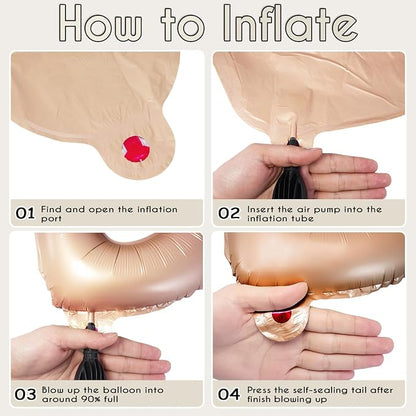 How to Inflate

01 Find and open the inflation port

02 Insert the air pump into the inflation tube

03 Blow up the balloon into around 90% full

04 Press the self-sealing tail after finish blowing up