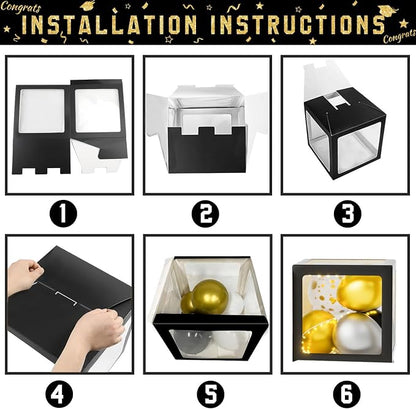 Congrats
INSTALLATION INSTRUCTIONS
Congrats

1

2

3

4

5

6