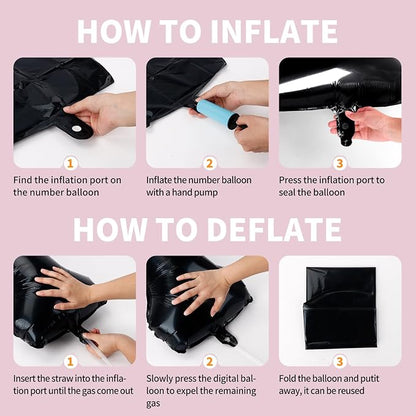 HOW TO INFLATE

1
Find the inflation port on the number balloon

2
Inflate the number balloon with a hand pump

3
Press the inflation port to seal the balloon

HOW TO DEFLATE

1
Insert the straw into the inflation port until the gas come out

2
Slowly press the digital balloon to expel the remaining gas

3
Fold the balloon and putit away, it can be reused