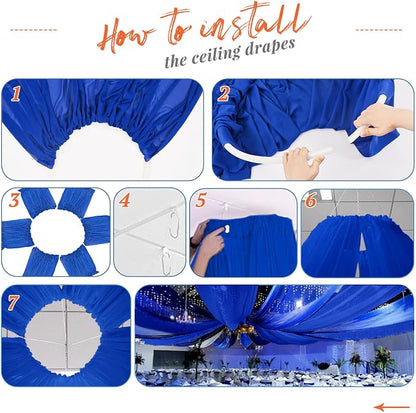 How to install
the ceiling drapes

1

2

3

4

5

6

7