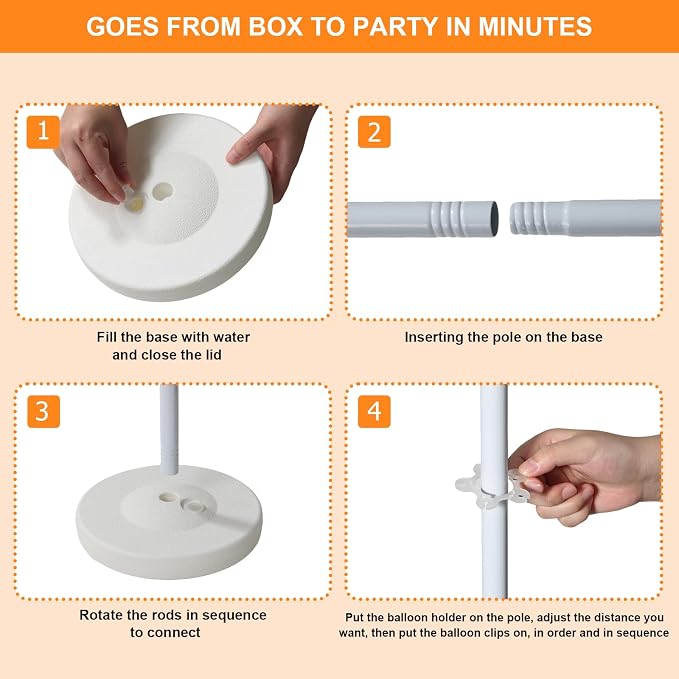 GOES FROM BOX TO PARTY IN MINUTES

1

Fill the base with water and close the lid

2

Inserting the pole on the base

3

Rotate the rods in sequence to connect

4

Put the balloon holder on the pole, adjust the distance you want, then put the balloon clips on, in order and in sequence