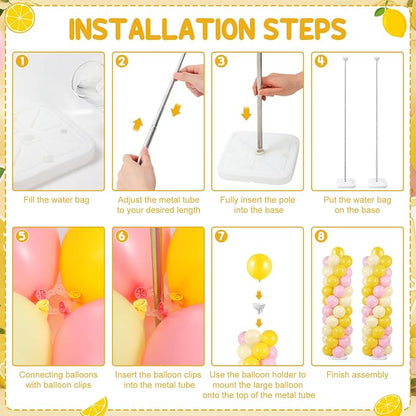 INSTALLATION STEPS

1
Fill the water bag

2
Adjust the metal tube to your desired length

3
Fully insert the pole into the base

4
Put the water bag on the base

5
Connecting balloons with balloon clips

6
Insert the balloon clips into the metal tube

7
Use the balloon holder to mount the large balloon onto the top of the metal tube

8
Finish assembly