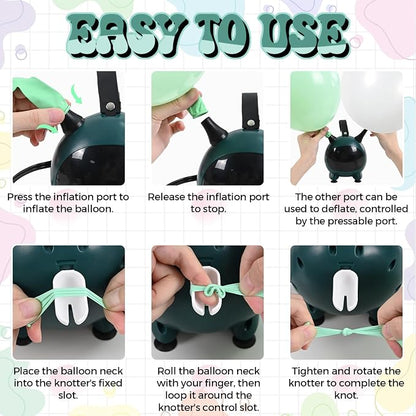 EASY TO USE

Press the inflation port to inflate the balloon.

Release the inflation port to stop.

The other port can be used to deflate, controlled by the pressable port.

Place the balloon neck into the knotter's fixed slot.

Roll the balloon neck with your finger, then loop it around the knotter's control slot.

Tighten and rotate the knotter to complete the knot.