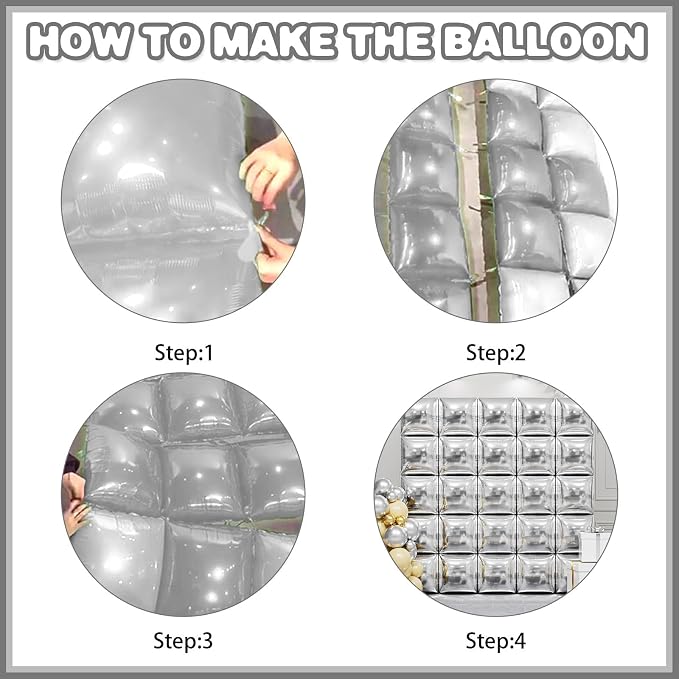 HOW TO MAKE THE BALLOON

Step:1

Step:2

Step:3

Step:4