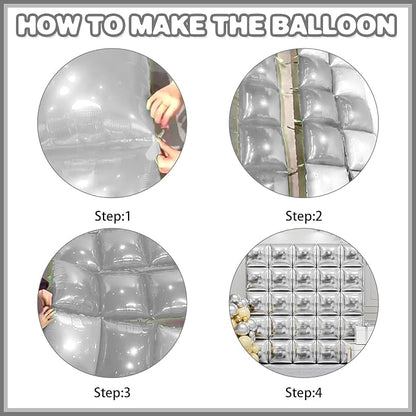 HOW TO MAKE THE BALLOON

Step:1

Step:2

Step:3

Step:4