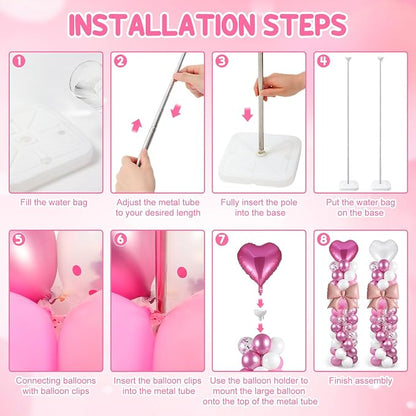 INSTALLATION STEPS

1
Fill the water bag

2
Adjust the metal tube to your desired length

3
Fully insert the pole into the base

4
Put the water bag on the base

5
Connecting balloons with balloon clips

6
Insert the balloon clips into the metal tube

7
Use the balloon holder to mount the large balloon onto the top of the metal tube

8
Finish assembly