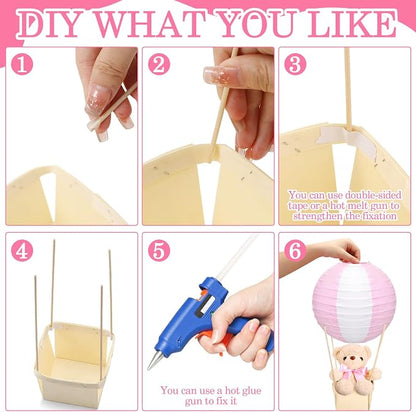 DIY WHAT YOU LIKE

1

2

3

You can use double-sided tape or a hot melt gun to strengthen the fixation

4

5

You can use a hot glue gun to fix it

6