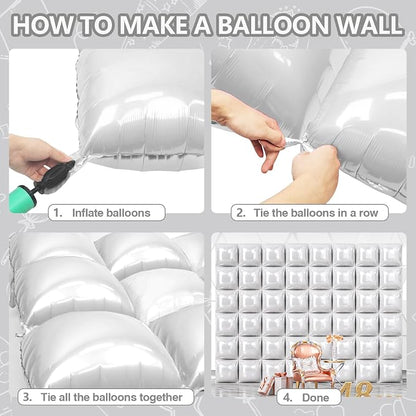 HOW TO MAKE A BALLOON WALL

1. Inflate balloons

2. Tie the balloons in a row

3. Tie all the balloons together

4. Done