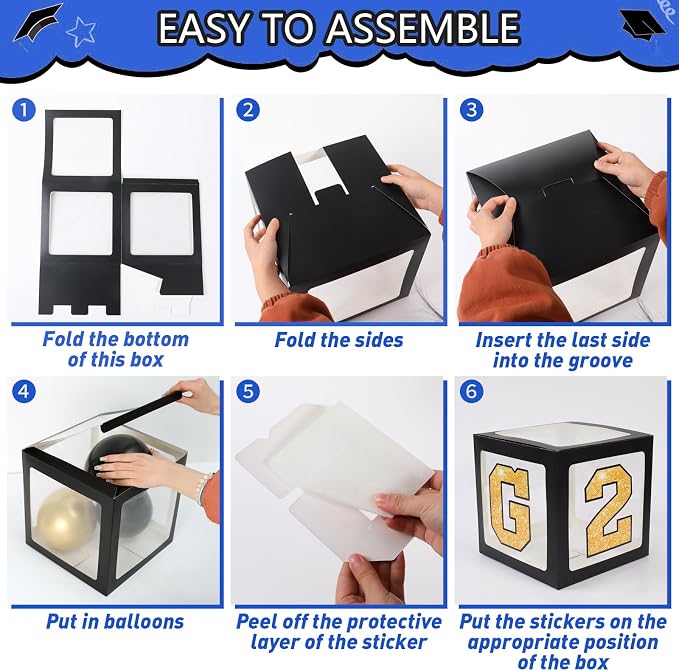 EASY TO ASSEMBLE

1
Fold the bottom of this box

2
Fold the sides

3
Insert the last side into the groove

4
Put in balloons

5
Peel off the protective layer of the sticker

6
G 2
Put the stickers on the appropriate position of the box