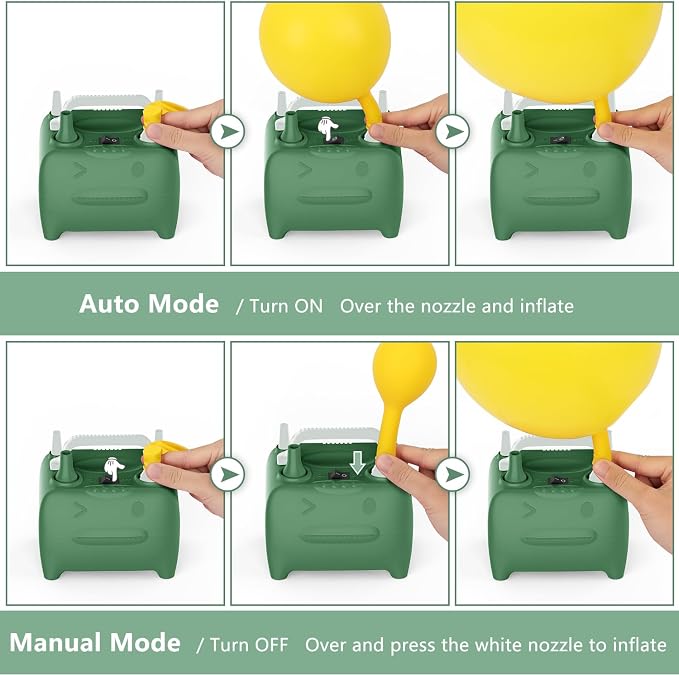 Auto Mode / Turn ON Over the nozzle and inflate

Manual Mode / Turn OFF Over and press the white nozzle to inflate