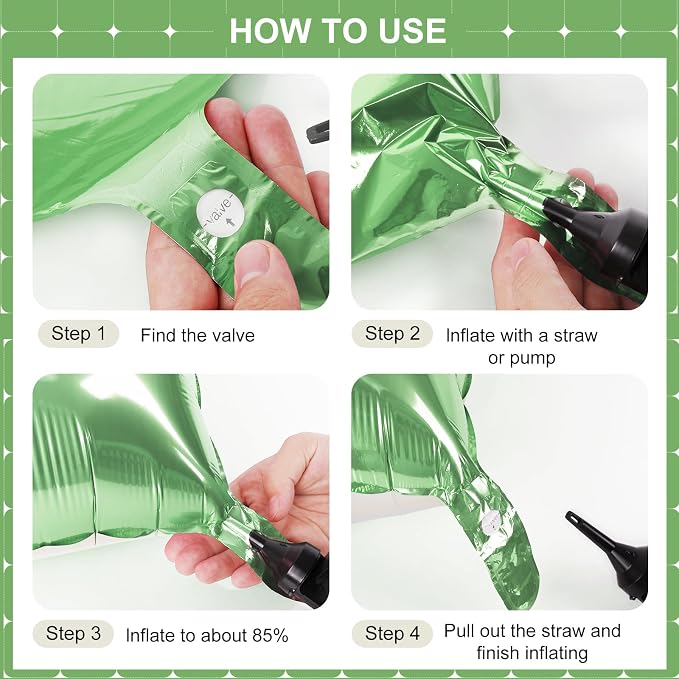 HOW TO USE

valve

Step 1 Find the valve

Step 2 Inflate with a straw or pump

Step 3 Inflate to about 85%

Step 4 Pull out the straw and finish inflating