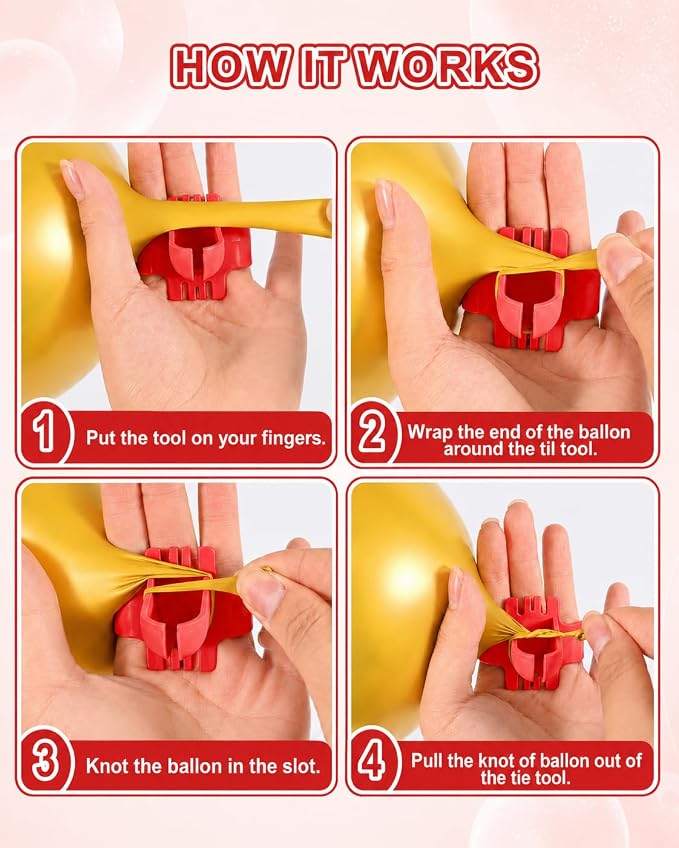 HOW IT WORKS

1 Put the tool on your fingers.

2 Wrap the end of the ballon around the til tool.

3 Knot the ballon in the slot.

4 Pull the knot of ballon out of the tie tool.