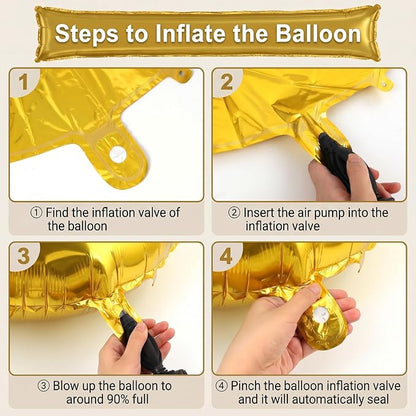 Steps to Inflate the Balloon

1

① Find the inflation valve of the balloon

2

② Insert the air pump into the inflation valve

3

③ Blow up the balloon to around 90% full

4

④ Pinch the balloon inflation valve and it will automatically seal