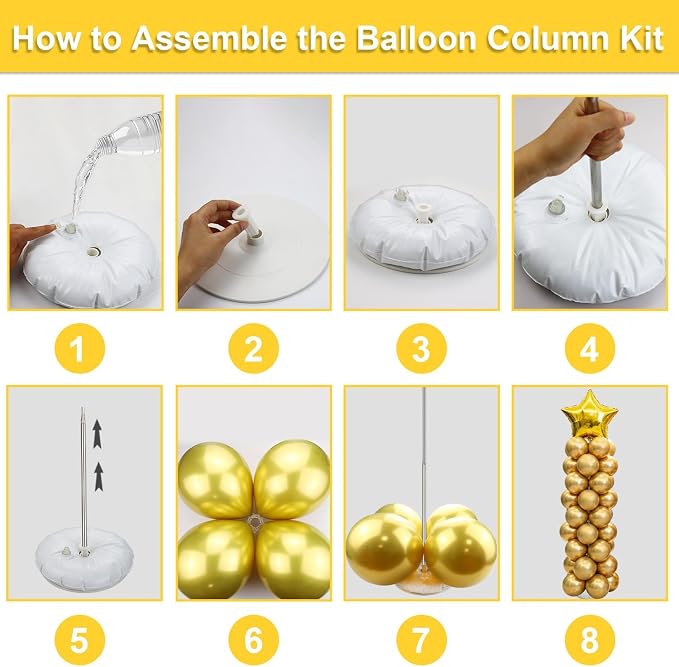 How to Assemble the Balloon Column Kit

1

2

3

4

5

6

7

8