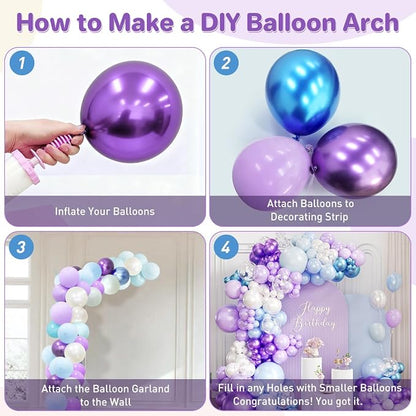 How to Make a DIY Balloon Arch

1

Inflate Your Balloons

2

Attach Balloons to Decorating Strip

3

Attach the Balloon Garland to the Wall

4

Happy Birthday

Fill in any Holes with Smaller Balloons Congratulations! You got it.