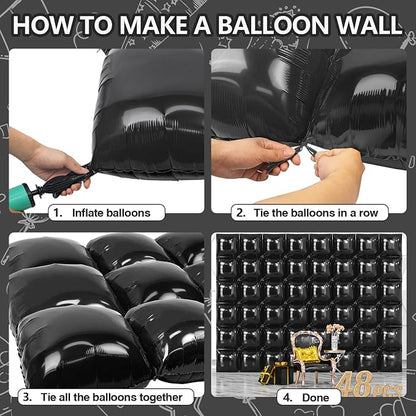 HOW TO MAKE A BALLOON WALL

1. Inflate balloons

2. Tie the balloons in a row

3. Tie all the balloons together

4. Done

48 PCS