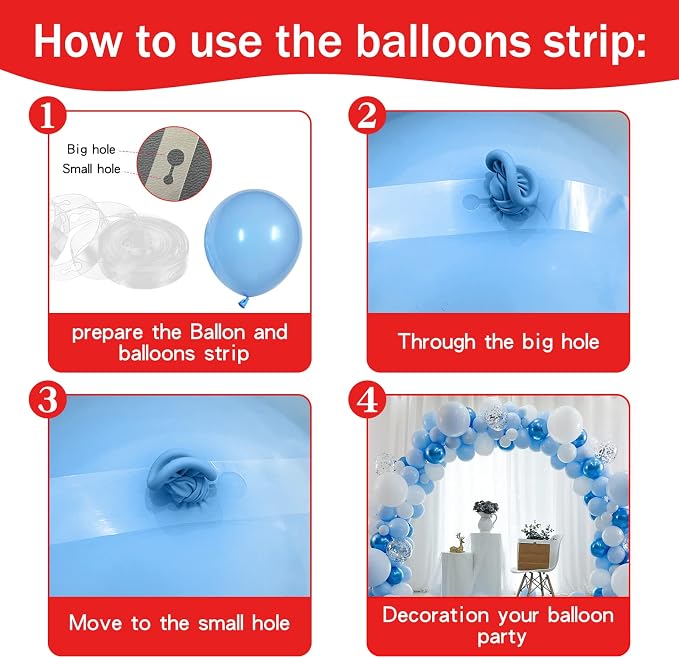 How to use the balloons strip:

1

Big hole

Small hole

prepare the Ballon and balloons strip

2

Through the big hole

3

Move to the small hole

4

Decoration your balloon party