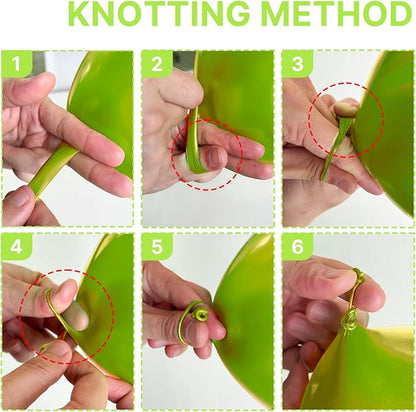 KNOTTING METHOD

1

2

3

4

5

6