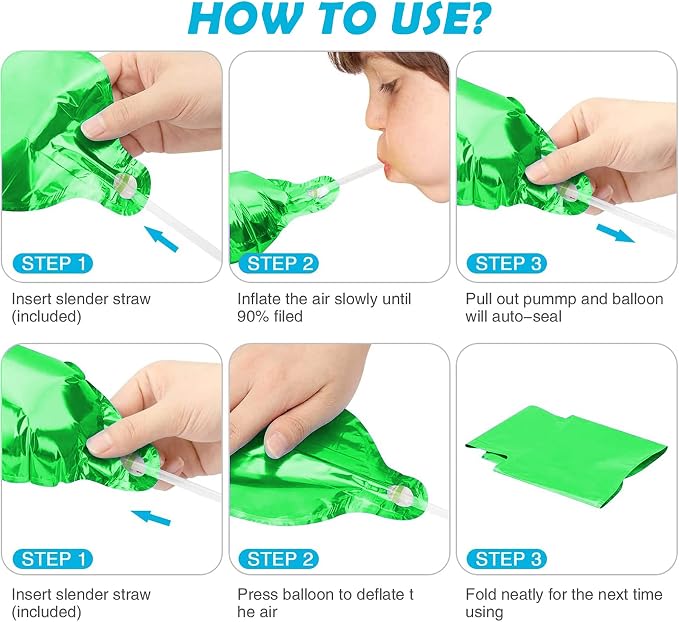 HOW TO USE?

STEP 1

Insert slender straw (included)

STEP 2

Inflate the air slowly until 90% filed

STEP 3

Pull out pummp and balloon will auto-seal

STEP 1

Insert slender straw (included)

STEP 2

Press balloon to deflate t he air

STEP 3

Fold neatly for the next time using