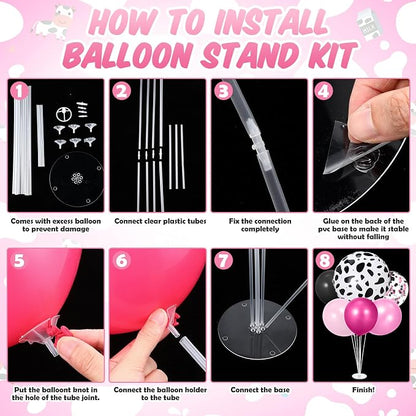 HOW TO INSTALL BALLOON STAND KIT

1
Comes with excess balloon to prevent damage

2
Connect clear plastic tubes

3
Fix the connection completely

4
Glue on the back of the pvc base to make it stable without falling

5
Put the balloont bnot in the hole of the tube joint.

6
Connect the balloon holder to the tube

7
Connect the base

8
Finish!