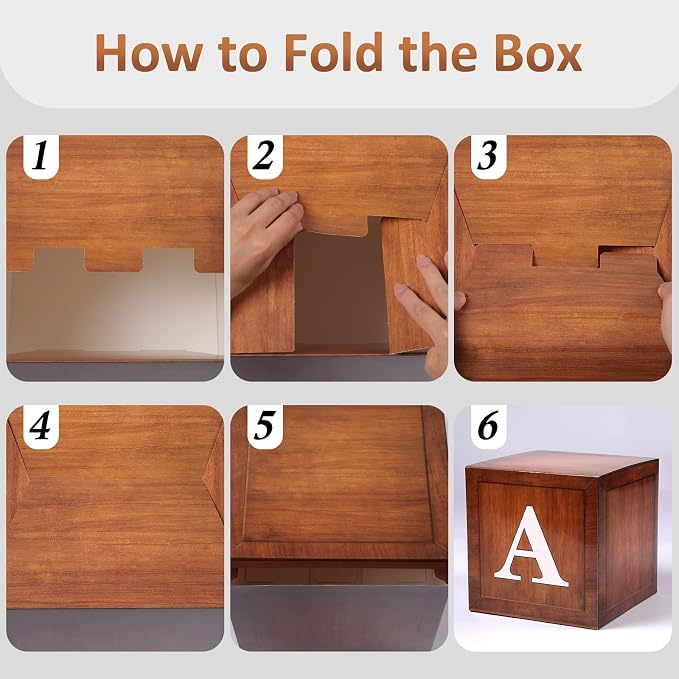 How to Fold the Box

1

2

3

4

5

6

A