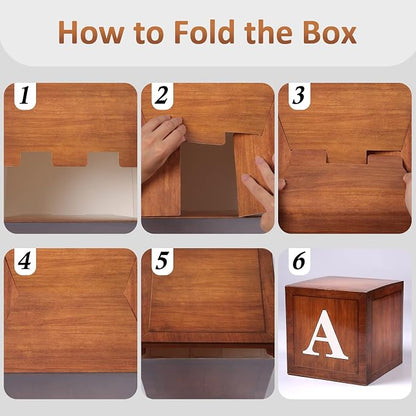 How to Fold the Box

1

2

3

4

5

6

A