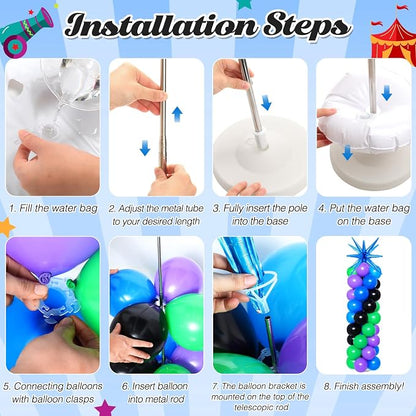 Installation Steps

1. Fill the water bag

2. Adjust the metal tube to your desired length

3. Fully insert the pole into the base

4. Put the water bag on the base

5. Connecting balloons with balloon clasps

6. Insert balloon into metal rod

7. The balloon bracket is mounted on the top of the telescopic rod

8. Finish assembly!