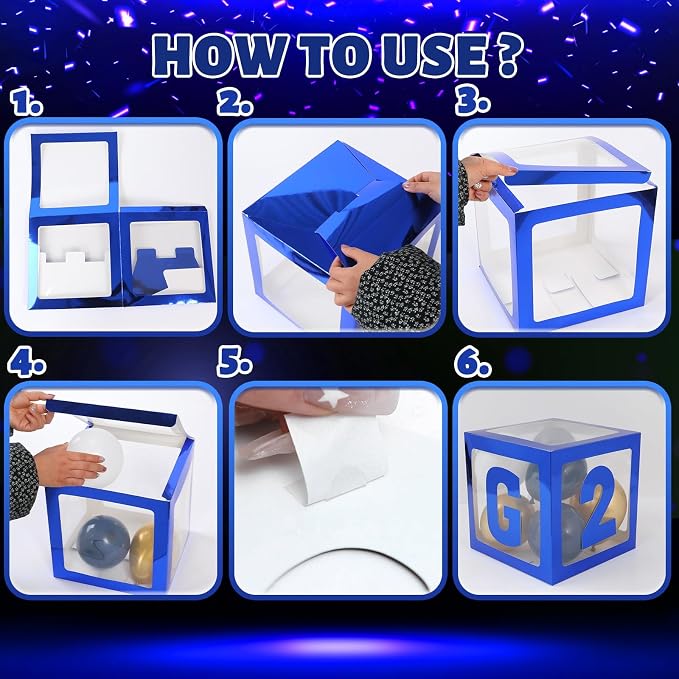 HOW TO USE ?

1.

2.

3.

4.

5.

6.

G

2