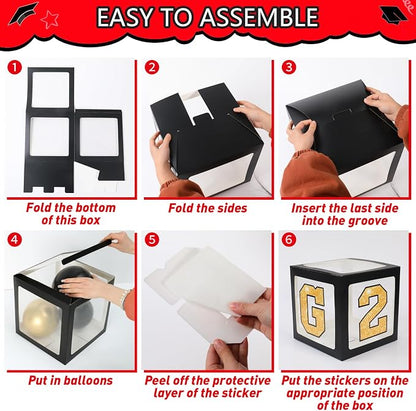 EASY TO ASSEMBLE

1
Fold the bottom of this box

2
Fold the sides

3
Insert the last side into the groove

4
Put in balloons

5
Peel off the protective layer of the sticker

6
G 2
Put the stickers on the appropriate position of the box