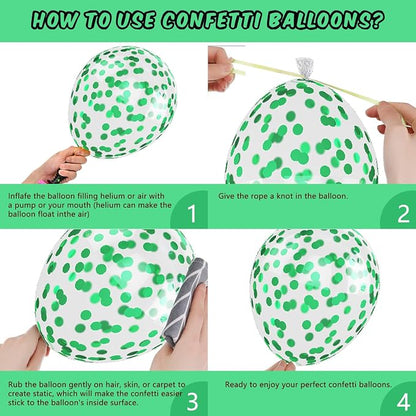 HOW TO USE CONFETTI BALLOONS?

Inflafe the balloon filling helium or air with a pump or your mouth (helium can make the balloon float inthe air)

1

Give the rope a knot in the balloon.

2

Rub the balloon gently on hair, skin, or carpet to create static, which will make the confetti easier stick to the balloon's inside surface.

3

Ready to enjoy your perfect confetti balloons.

4