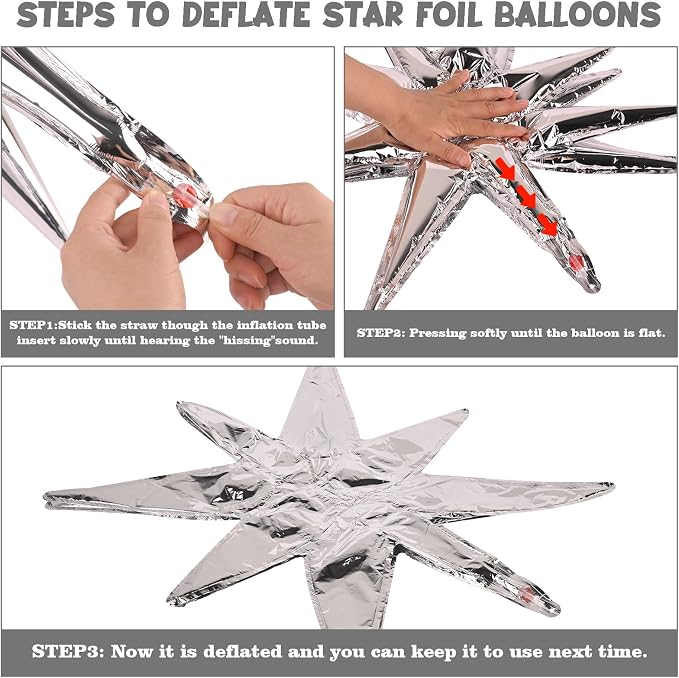 STEPS TO DEFLATE STAR FOIL BALLOONS

STEP1:Stick the straw though the inflation tube insert slowly until hearing the "hissing"sound.

STEP2: Pressing softly until the balloon is flat.

STEP3: Now it is deflated and you can keep it to use next time.