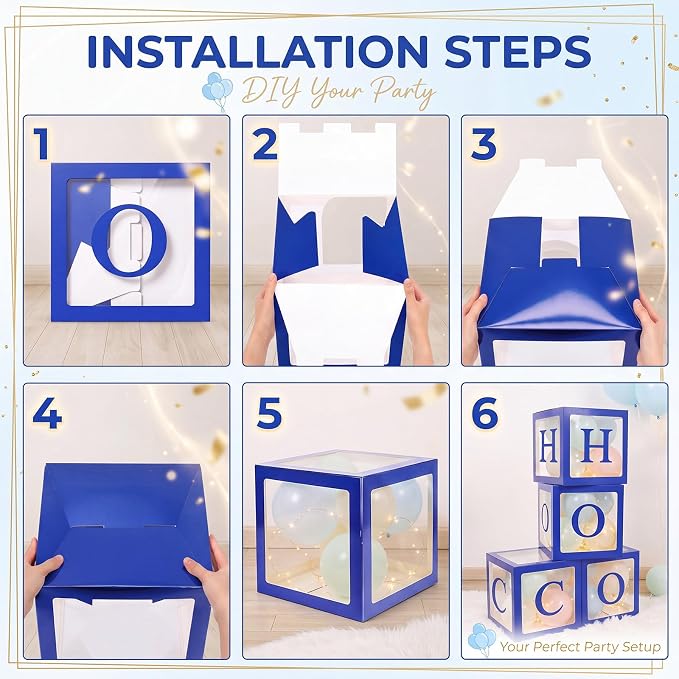 INSTALLATION STEPS
DIY Your Party

1
O

2

3

4

5

6
H H
O O
C C O

Your Perfect Party Setup