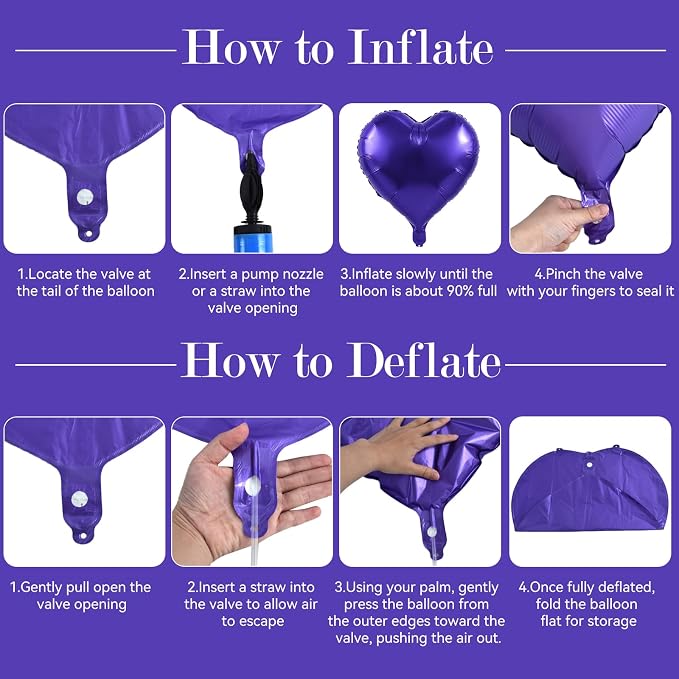 How to Inflate

1.Locate the valve at the tail of the balloon

2.Insert a pump nozzle or a straw into the valve opening

3.Inflate slowly until the balloon is about 90% full

4.Pinch the valve with your fingers to seal it

How to Deflate

1.Gently pull open the valve opening

2.Insert a straw into the valve to allow air to escape

3.Using your palm, gently press the balloon from the outer edges toward the valve, pushing the air out.

4.Once fully deflated, fold the balloon flat for storage