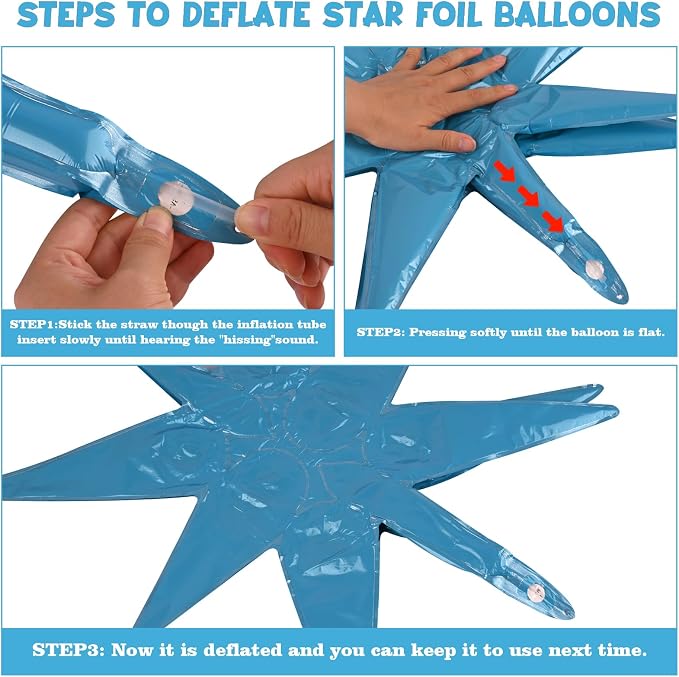 STEPS TO DEFLATE STAR FOIL BALLOONS

STEP1:Stick the straw though the inflation tube insert slowly until hearing the "hissing"sound.

STEP2: Pressing softly until the balloon is flat.

STEP3: Now it is deflated and you can keep it to use next time.