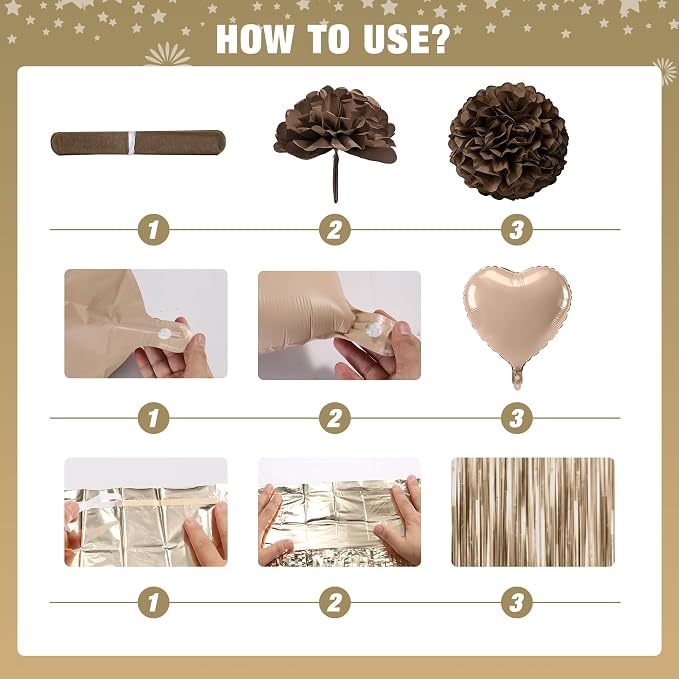 HOW TO USE?

1
2
3

1
2
3

1
2
3