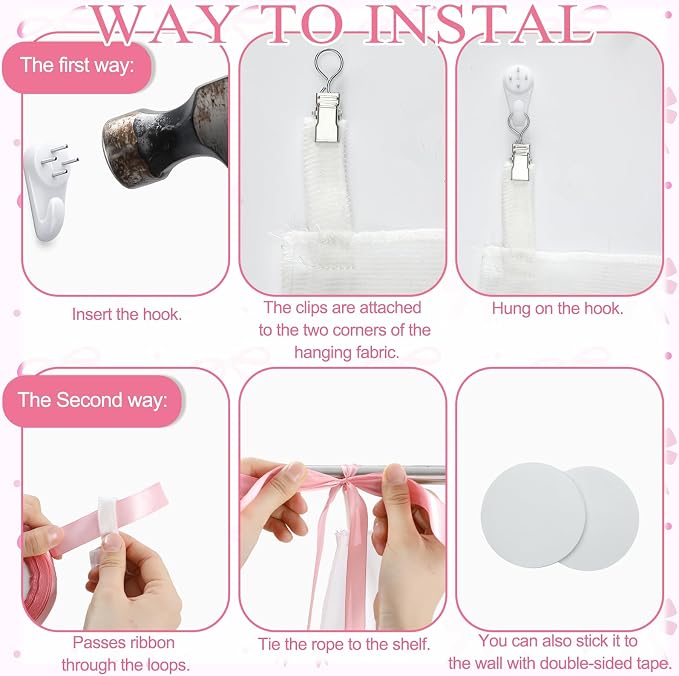 WAY TO INSTAL

The first way:

Insert the hook.

The clips are attached to the two corners of the hanging fabric.

Hung on the hook.

The Second way:

Passes ribbon through the loops.

Tie the rope to the shelf.

You can also stick it to the wall with double-sided tape.