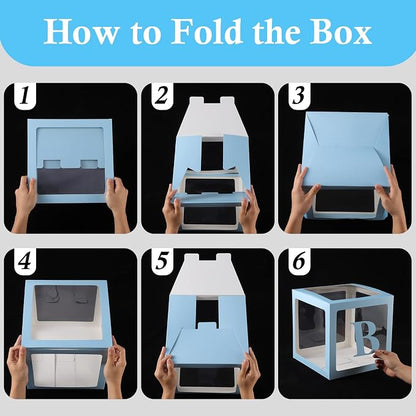 How to Fold the Box

1

2

3

4

5

6

B