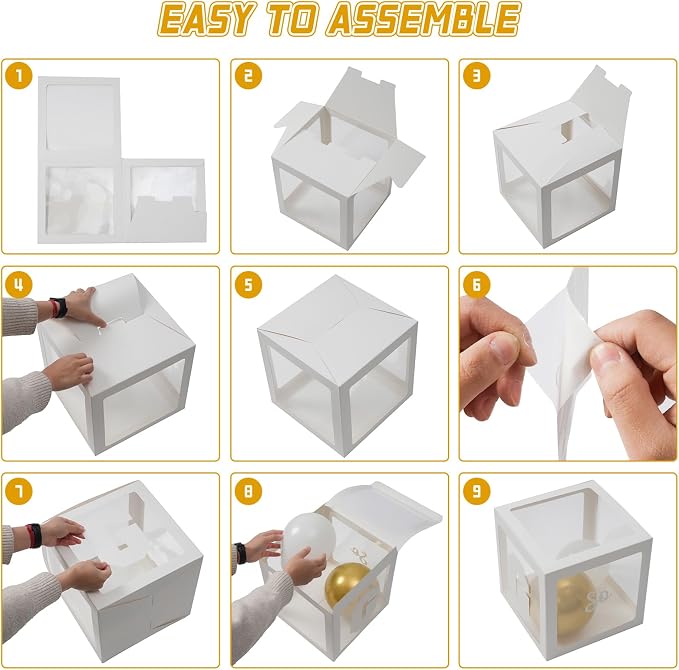 EASY TO ASSEMBLE

1

2

3

4

5

6

7

8

9